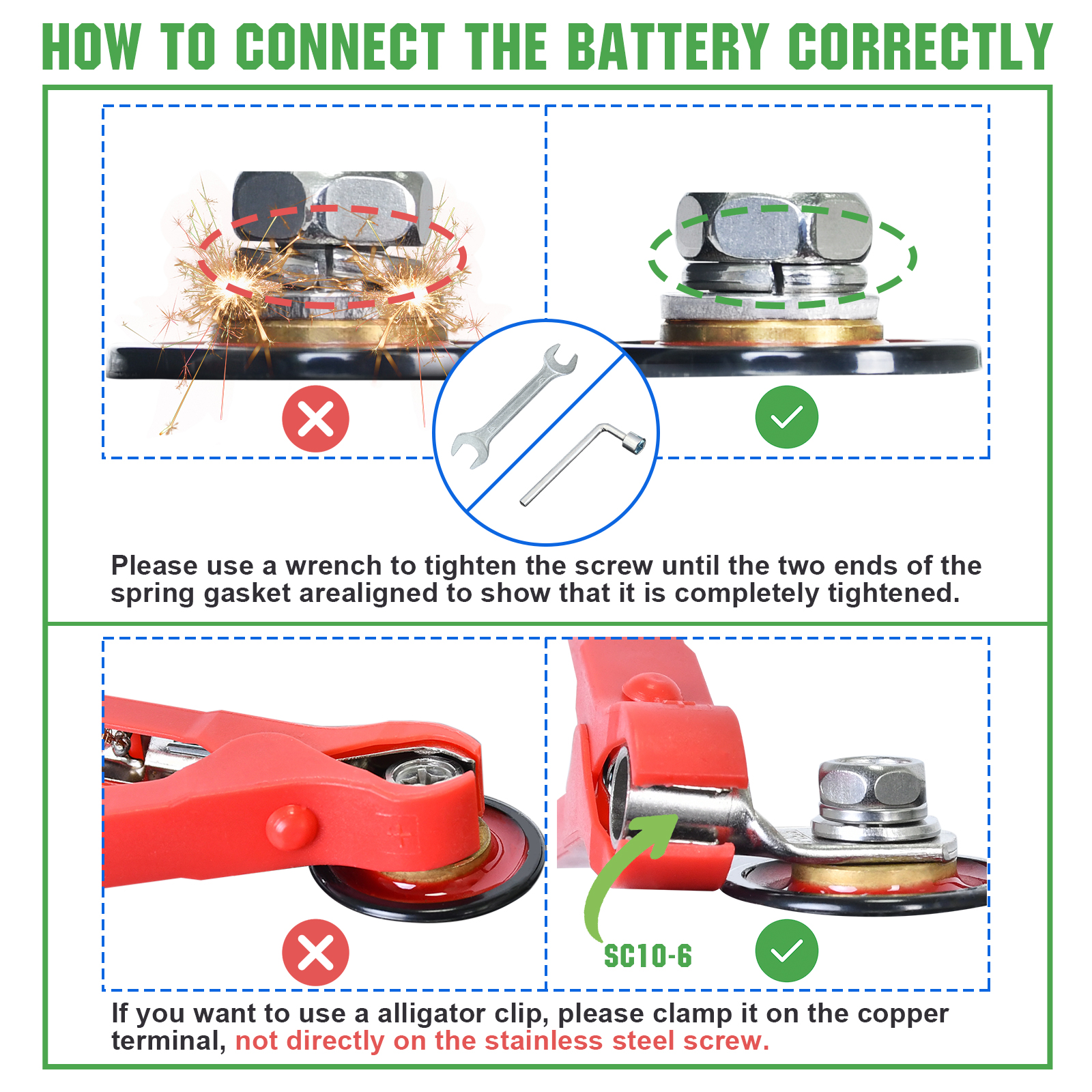 HOW TO CONNECT THE BATTERY CORRECTLY

Please use a wrench to tighten the screw until the two ends of the spring gasket arealigned to show that it is completely tightened.

SC10-6

If you want to use a alligator clip, please clamp it on the copper terminal, not directly on the stainless steel screw.